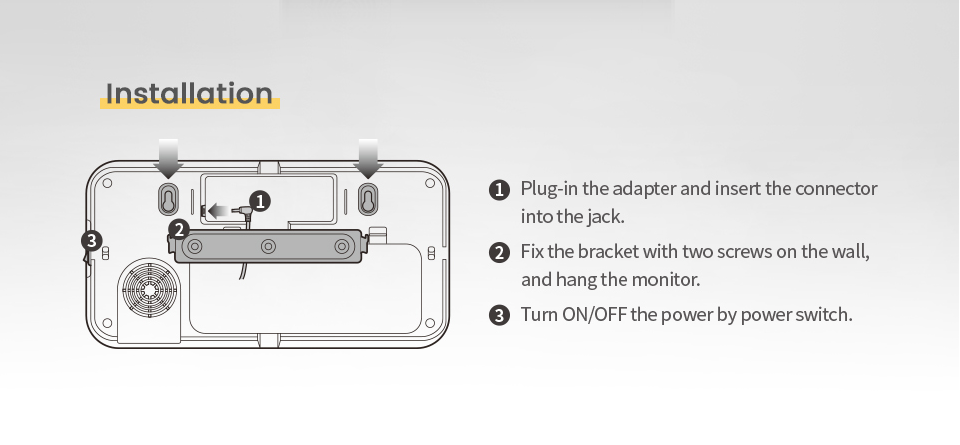 Installation

1 2 3

1 Plug-in the adapter and insert the connector into the jack.

2 Fix the bracket with two screws on the wall, and hang the monitor.

3 Turn ON/OFF the power by power switch.